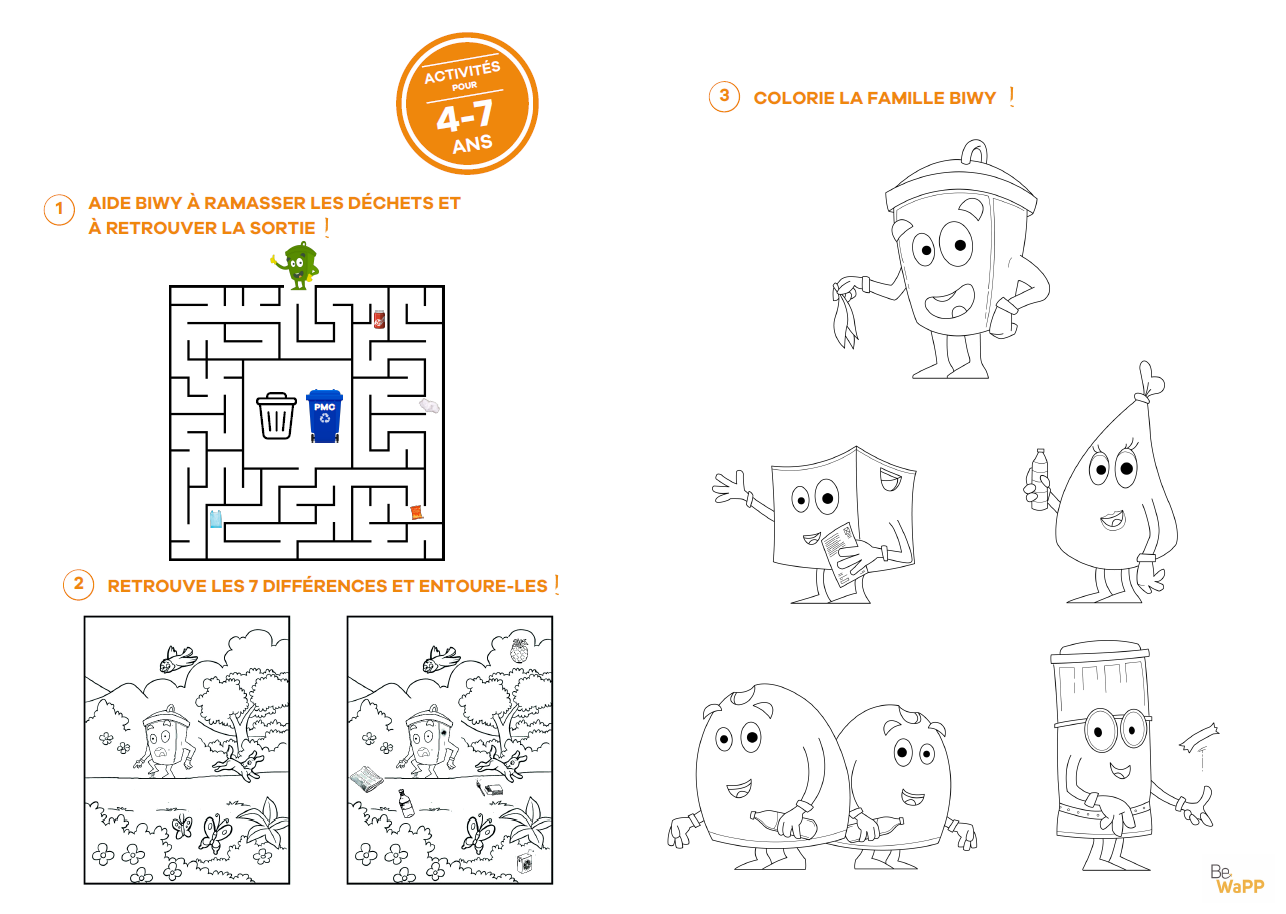 ACTIVITÉS POUR 4-7 ANS

1 AIDE BIWY À RAMASSER LES DÉCHETS ET À RETROUVER LA SORTIE !

PMC

2 RETROUVE LES 7 DIFFÉRENCES ET ENTOURE-LES !

3 COLORIE LA FAMILLE BIWY !

Be WaPP